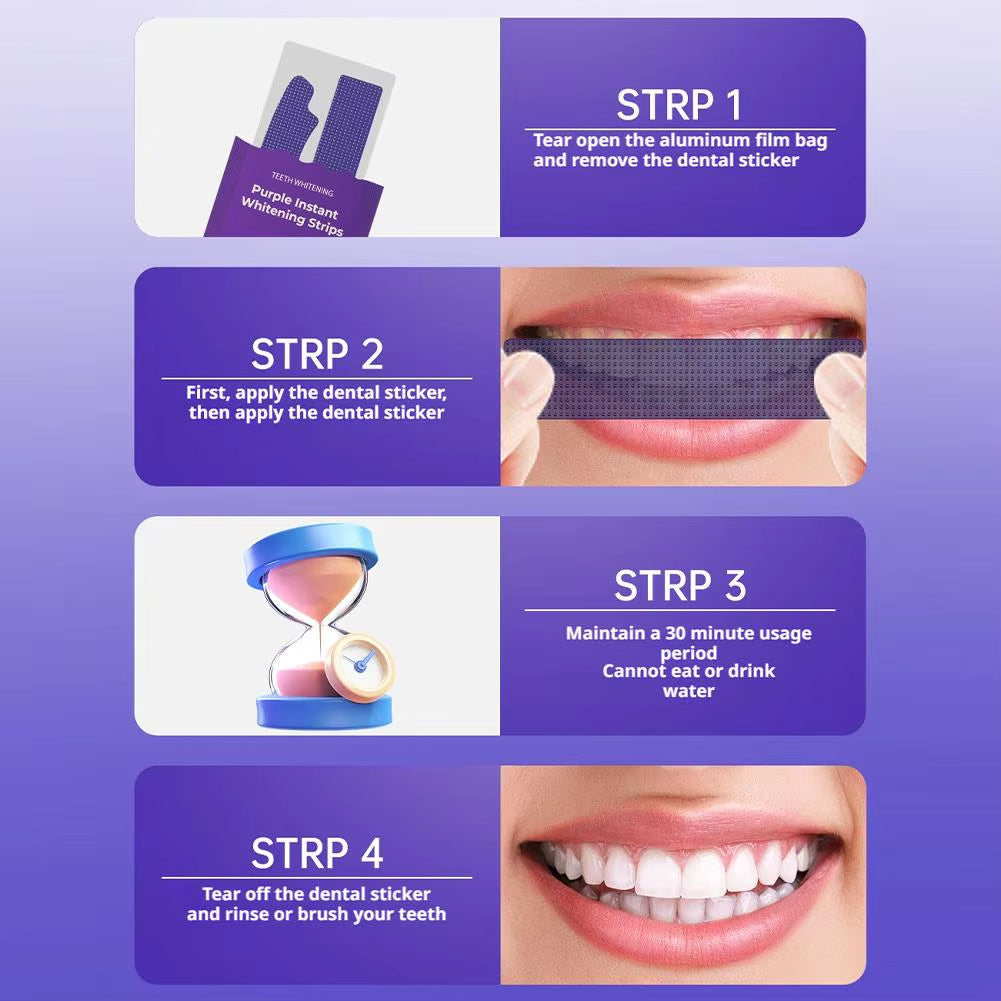 TEETH WHITENING
Purple Instant Whitening Strips

STRP 1
Tear open the aluminum film bag and remove the dental sticker

STRP 2
First, apply the dental sticker, then apply the dental sticker

STRP 3
Maintain a 30 minute usage period
Cannot eat or drink water

STRP 4
Tear off the dental sticker and rinse or brush your teeth